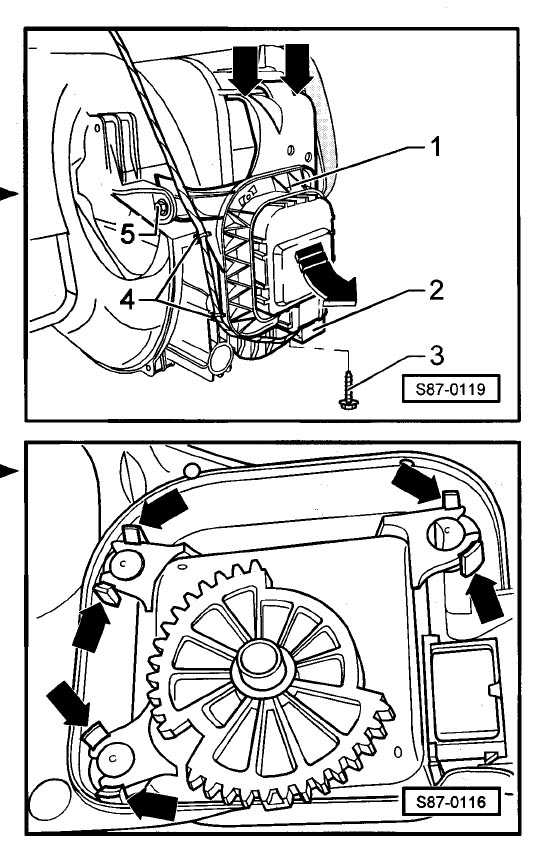 1
5
4
2
3
S87-0119

S87-0116